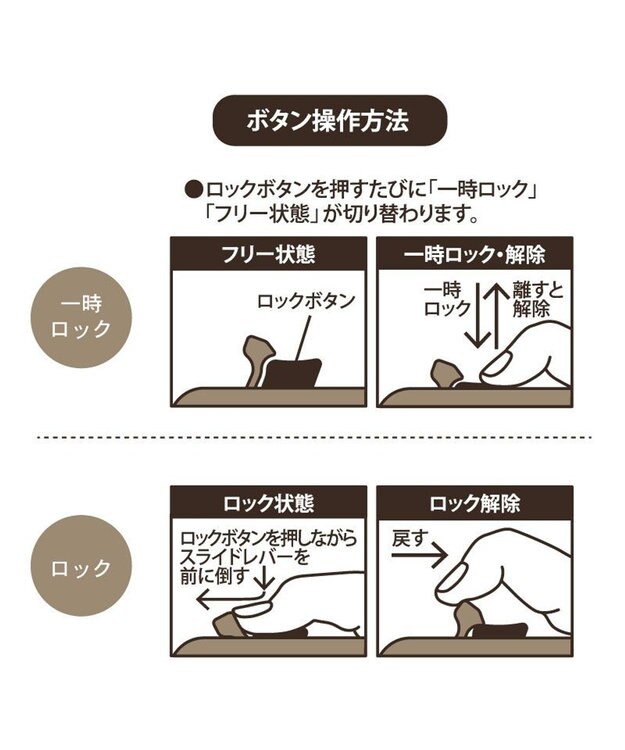 ボタン操作方法

●ロックボタンを押すたびに「一時ロック」「フリー状態」が切り替わります。

一時ロック

フリー状態

ロックボタン

一時ロック・解除

一時ロック

離すと解除

ロック

ロック状態

ロックボタンを押しながらスライドレバーを前に倒す

ロック解除

戻す