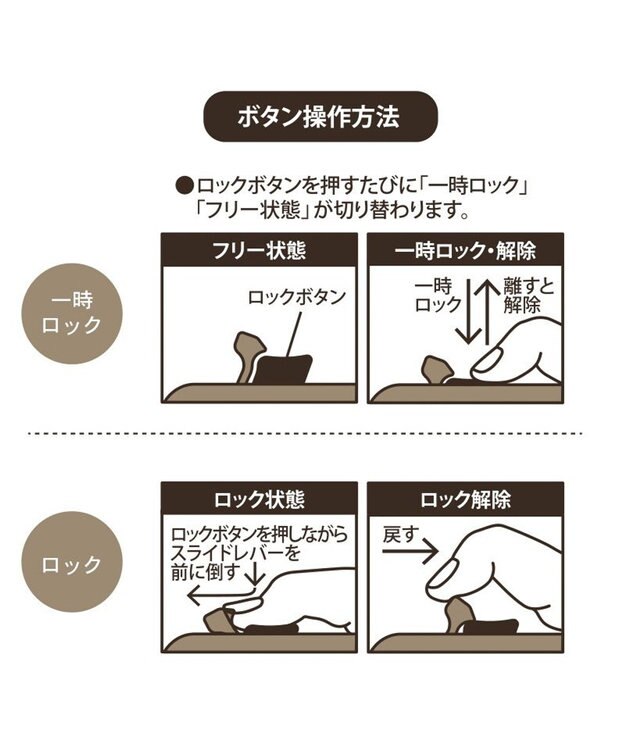 ボタン操作方法

●ロックボタンを押すたびに「一時ロック」「フリー状態」が切り替わります。

一時ロック

フリー状態

ロックボタン

一時ロック・解除

一時ロック

離すと解除

ロック

ロック状態

ロックボタンを押しながらスライドレバーを前に倒す

ロック解除

戻す