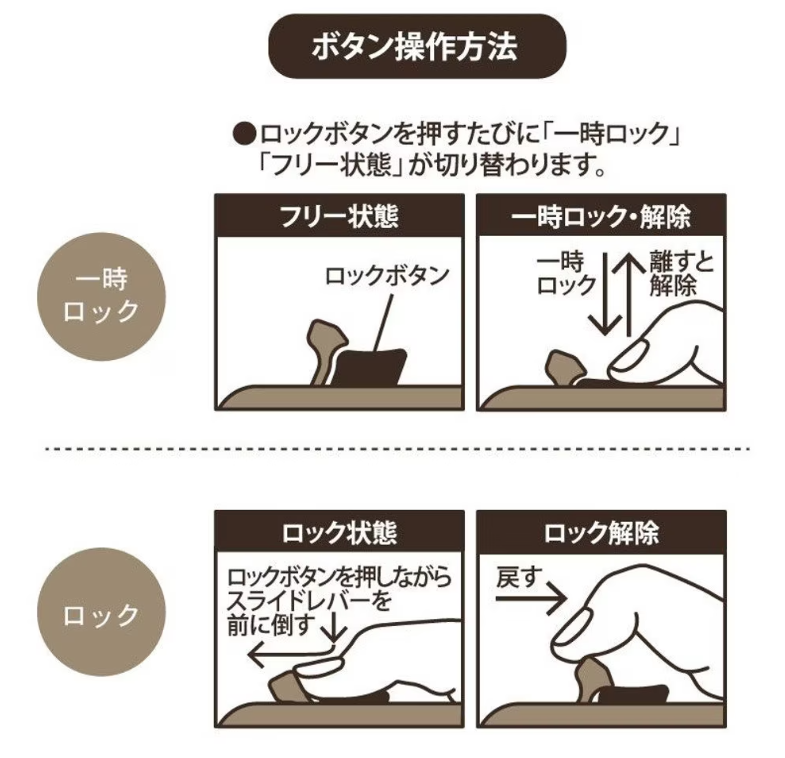 ボタン操作方法

●ロックボタンを押すたびに「一時ロック」「フリー状態」が切り替わります。

一時ロック

フリー状態

ロックボタン

一時ロック・解除

一時ロック

離すと解除

ロック

ロック状態

ロックボタンを押しながらスライドレバーを前に倒す

ロック解除

戻す